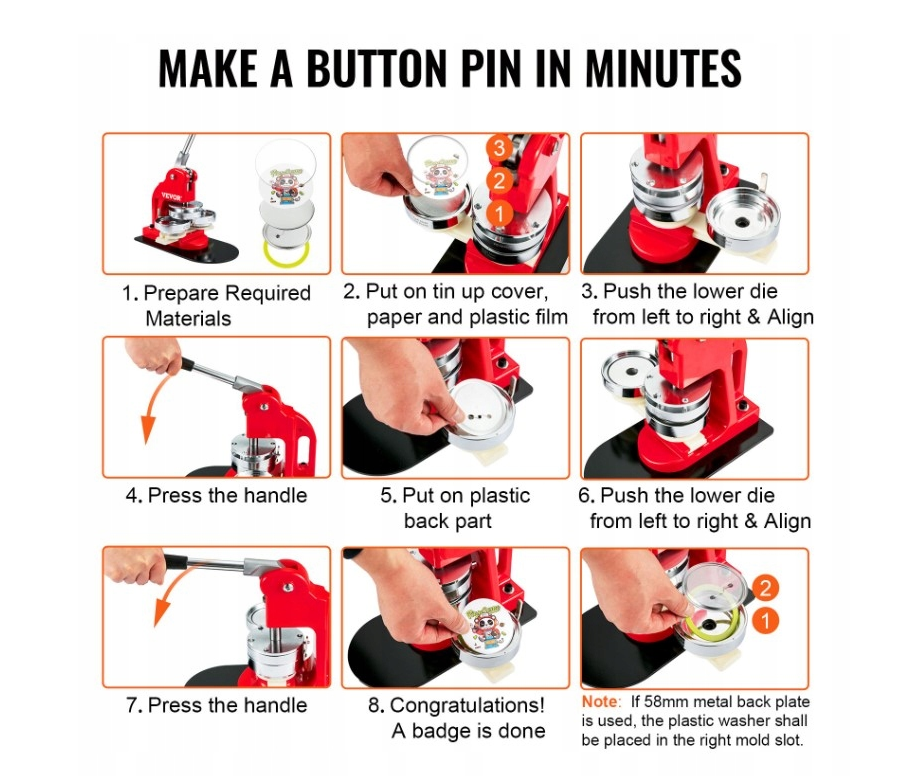 MAKE A BUTTON PIN IN MINUTES

VEVOR

1. Prepare Required Materials

3
2
1

2. Put on tin up cover, paper and plastic film

3. Push the lower die from left to right & Align

4. Press the handle

5. Put on plastic back part

6. Push the lower die from left to right & Align

7. Press the handle

8. Congratulations! A badge is done

2
1

Note: If 58mm metal back plate is used, the plastic washer shall be placed in the right mold slot.