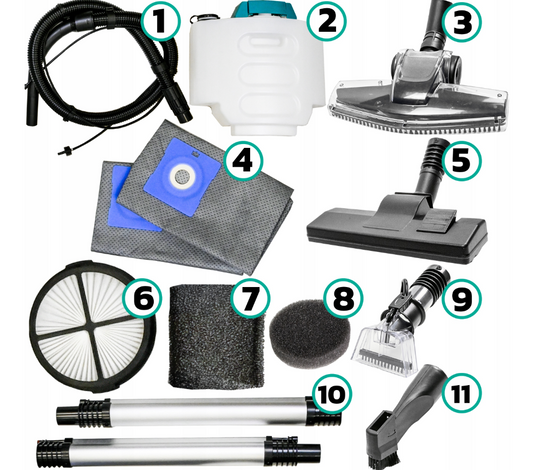 1
2
3
4
5
6
7
8
9
10
11